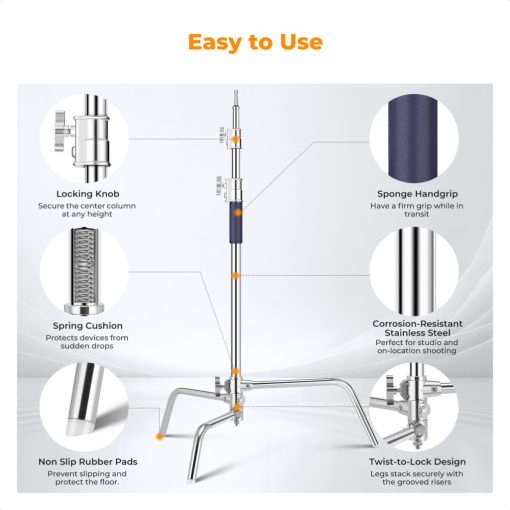 Easy to Use

Locking Knob
Secure the center column at any height

Spring Cushion
Protects devices from sudden drops

Non Slip Rubber Pads
Prevent slipping and protect the floor.

Sponge Handgrip
Have a firm grip while in transit

Corrosion-Resistant Stainless Steel
Perfect for studio and on-location shooting

Twist-to-Lock Design
Legs stack securely with the grooved risers