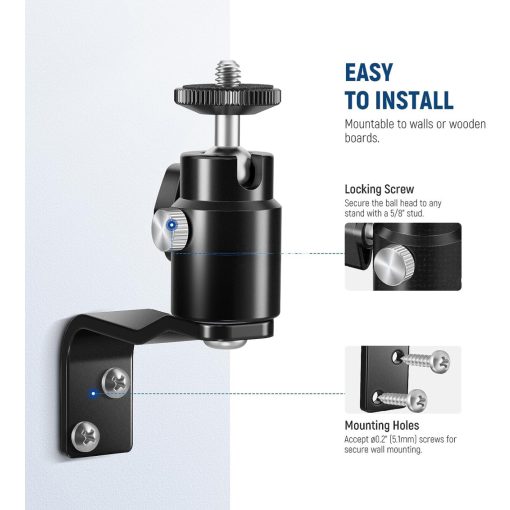 EASY TO INSTALL

Mountable to walls or wooden boards.

Locking Screw

Secure the ball head to any stand with a 5/8" stud.

Mounting Holes

Accept ø0.2" (5.1mm) screws for secure wall mounting.