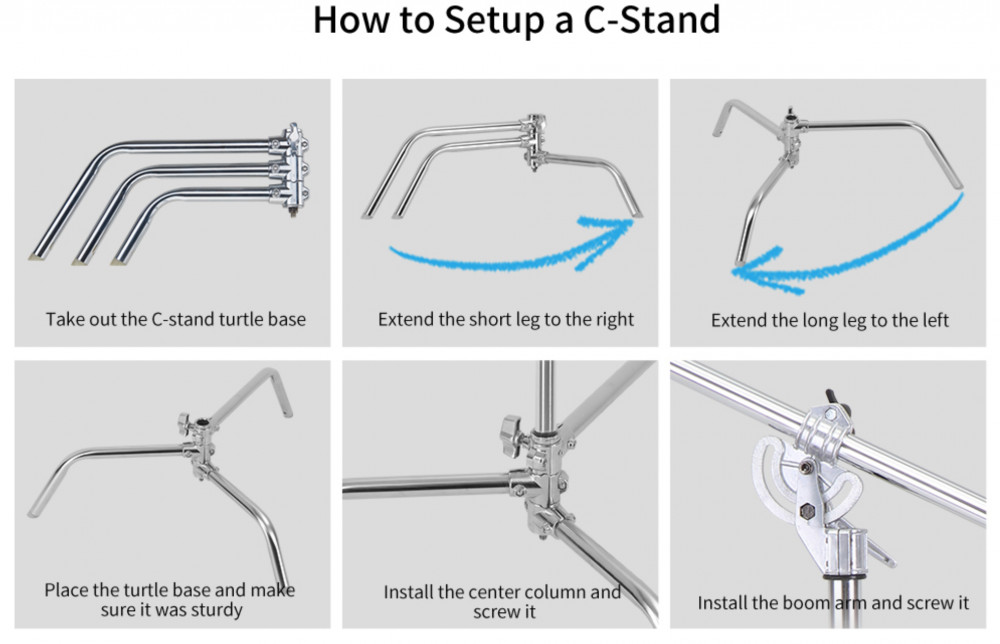 How to Setup a C-Stand

Take out the C-stand turtle base

Extend the short leg to the right

Extend the long leg to the left

Place the turtle base and make sure it was sturdy

Install the center column and screw it

Install the boom arm and screw it