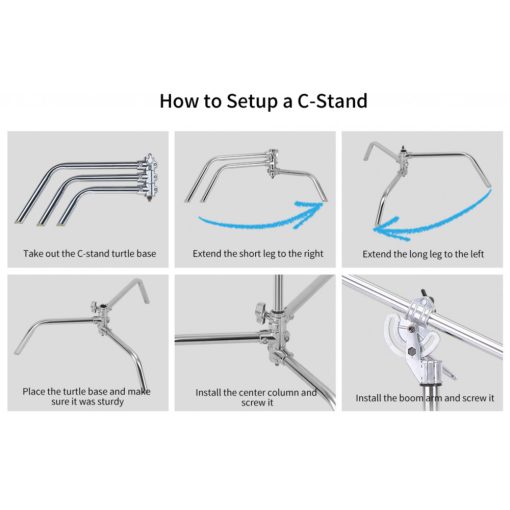 How to Setup a C-Stand

Take out the C-stand turtle base

Extend the short leg to the right

Extend the long leg to the left

Place the turtle base and make sure it was sturdy

Install the center column and screw it

Install the boom arm and screw it