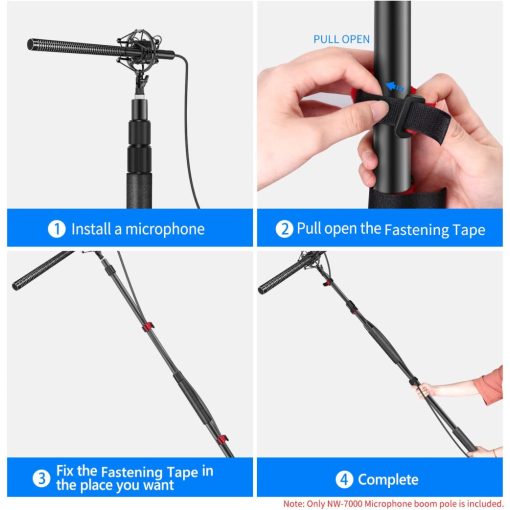 PULL OPEN

1 Install a microphone

2 Pull open the Fastening Tape

3 Fix the Fastening Tape in the place you want

4 Complete

Note: Only NW-7000 Microphone boom pole is included.