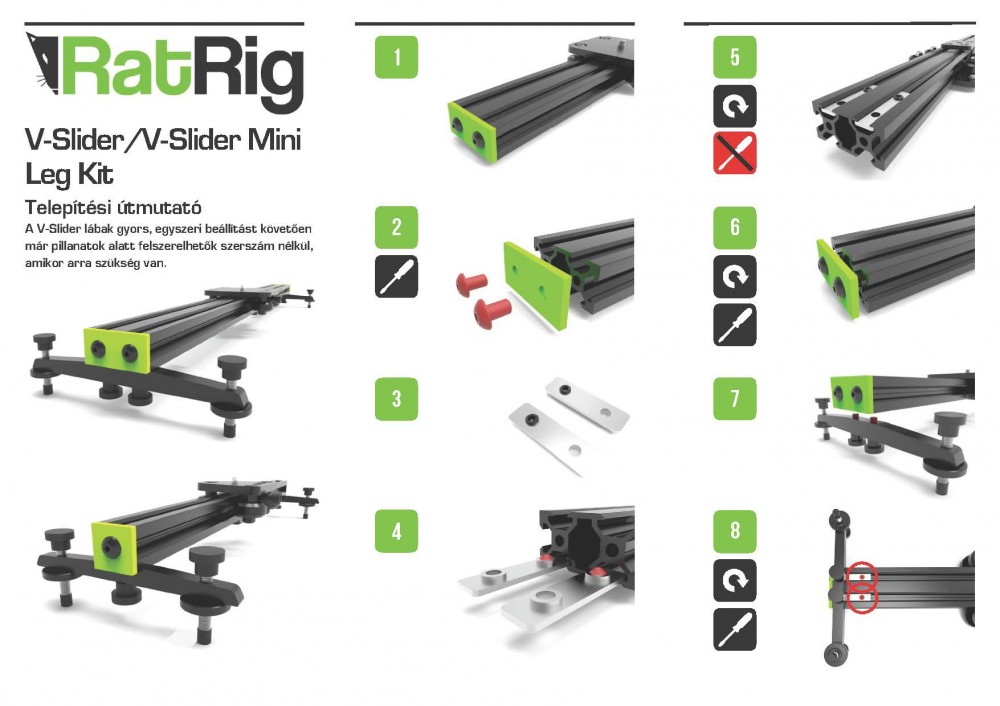 RatRig

V-Slider/V-Slider Mini Leg Kit

Telepítési útmutató

A V-Slider lábak gyors, egyszeri beállítást követően már pillanatok alatt felszerelhetők szerszám nélkül, amikor arra szükség van.

1

2

3

4

5

6

7

8