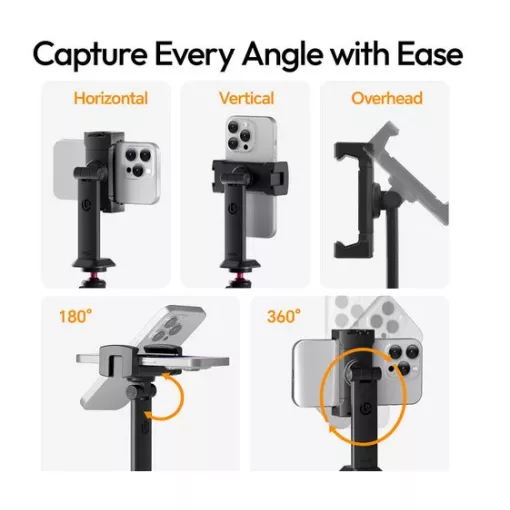 Capture Every Angle with Ease

Horizontal

Vertical

Overhead

180°

360°