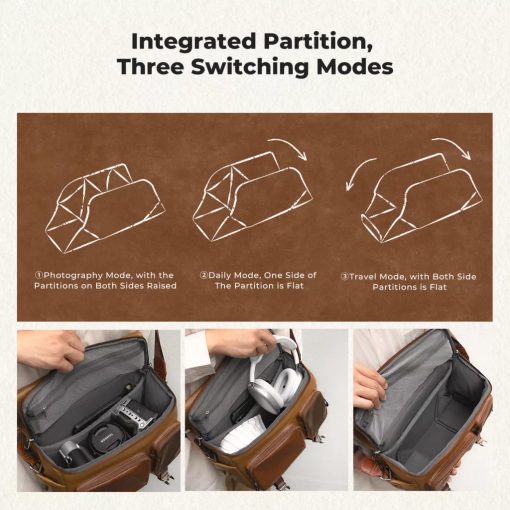 Integrated Partition, Three Switching Modes

①Photography Mode, with the Partitions on Both Sides Raised

②Daily Mode, One Side of The Partition is Flat

③Travel Mode, with Both Side Partitions is Flat