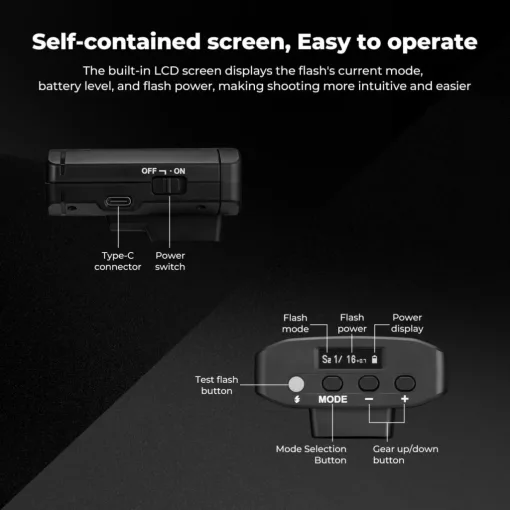 Self-contained screen, Easy to operate

The built-in LCD screen displays the flash's current mode, battery level, and flash power, making shooting more intuitive and easier

OFF · ON

Type-C connector

Power switch

Flash mode

Flash power

Power display

S2 1/ 16+0.7

Test flash button

MODE

−

+

Mode Selection Button

Gear up/down button