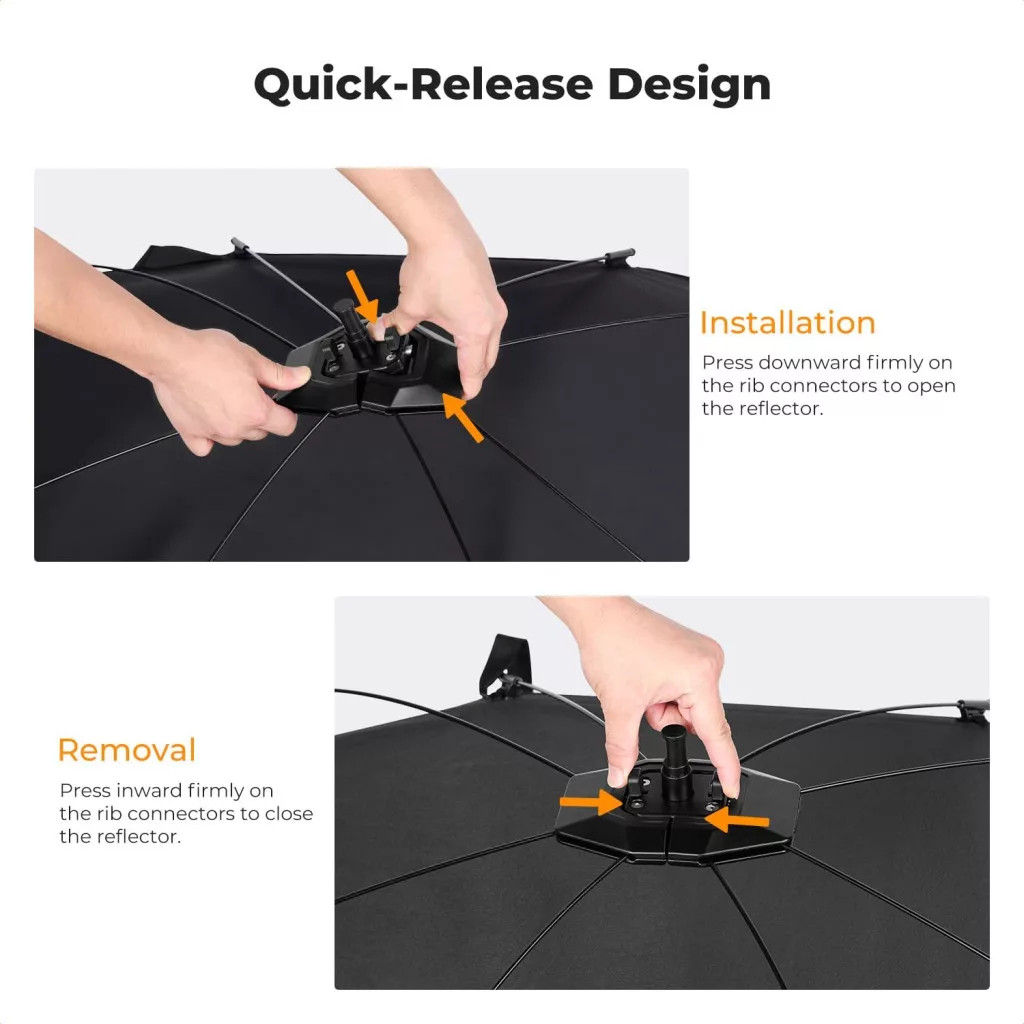 Quick-Release Design

Installation

Press downward firmly on the rib connectors to open the reflector.

Removal

Press inward firmly on the rib connectors to close the reflector.