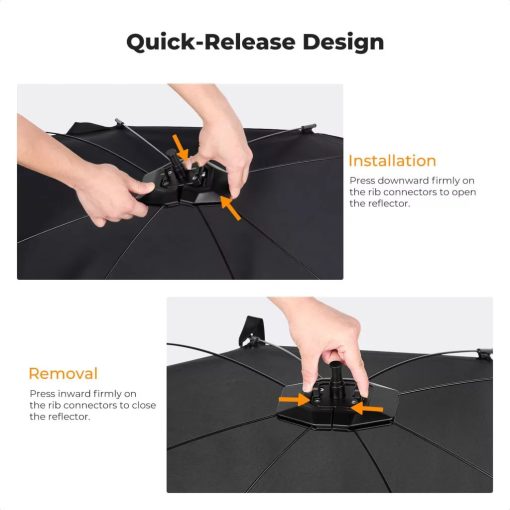 Quick-Release Design

Installation

Press downward firmly on the rib connectors to open the reflector.

Removal

Press inward firmly on the rib connectors to close the reflector.