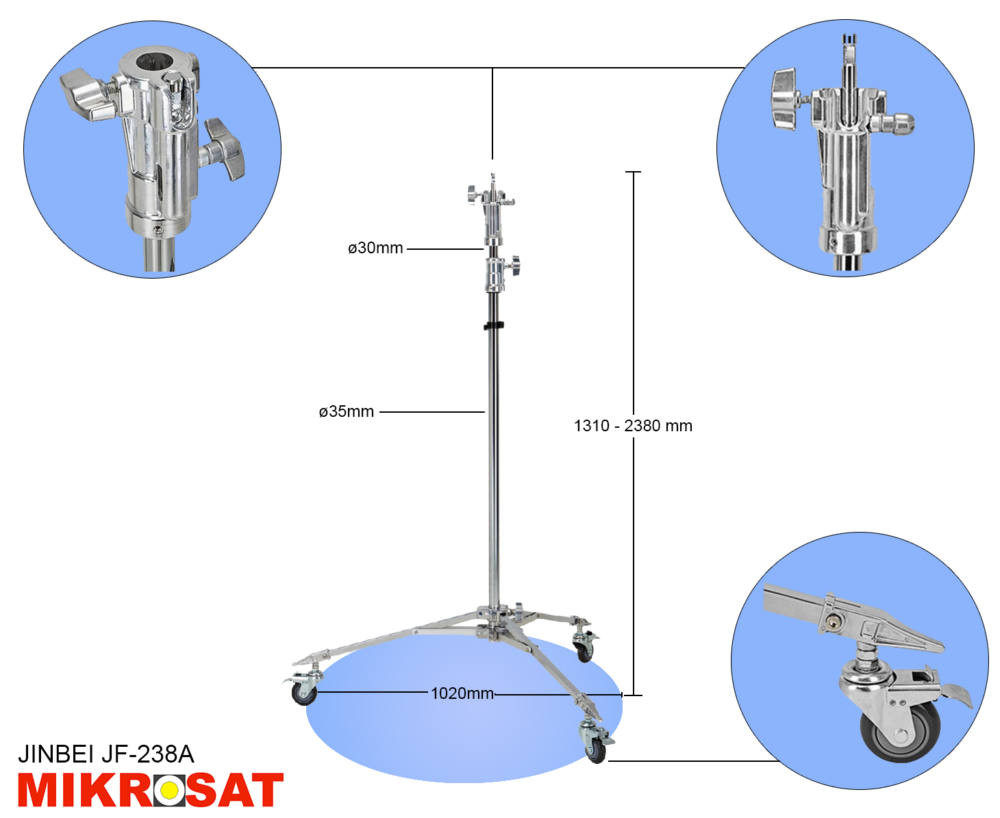 ø30mm

ø35mm

1310 - 2380 mm

1020mm

JINBEI JF-238A

MIKROSAT