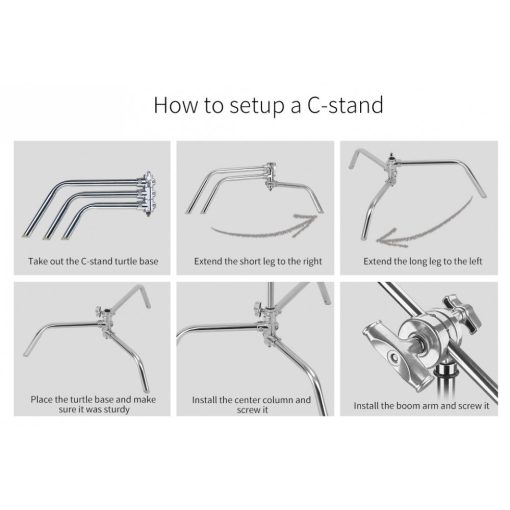 How to setup a C-stand

Take out the C-stand turtle base

Extend the short leg to the right

Extend the long leg to the left

Place the turtle base and make sure it was sturdy

Install the center column and screw it

Install the boom arm and screw it